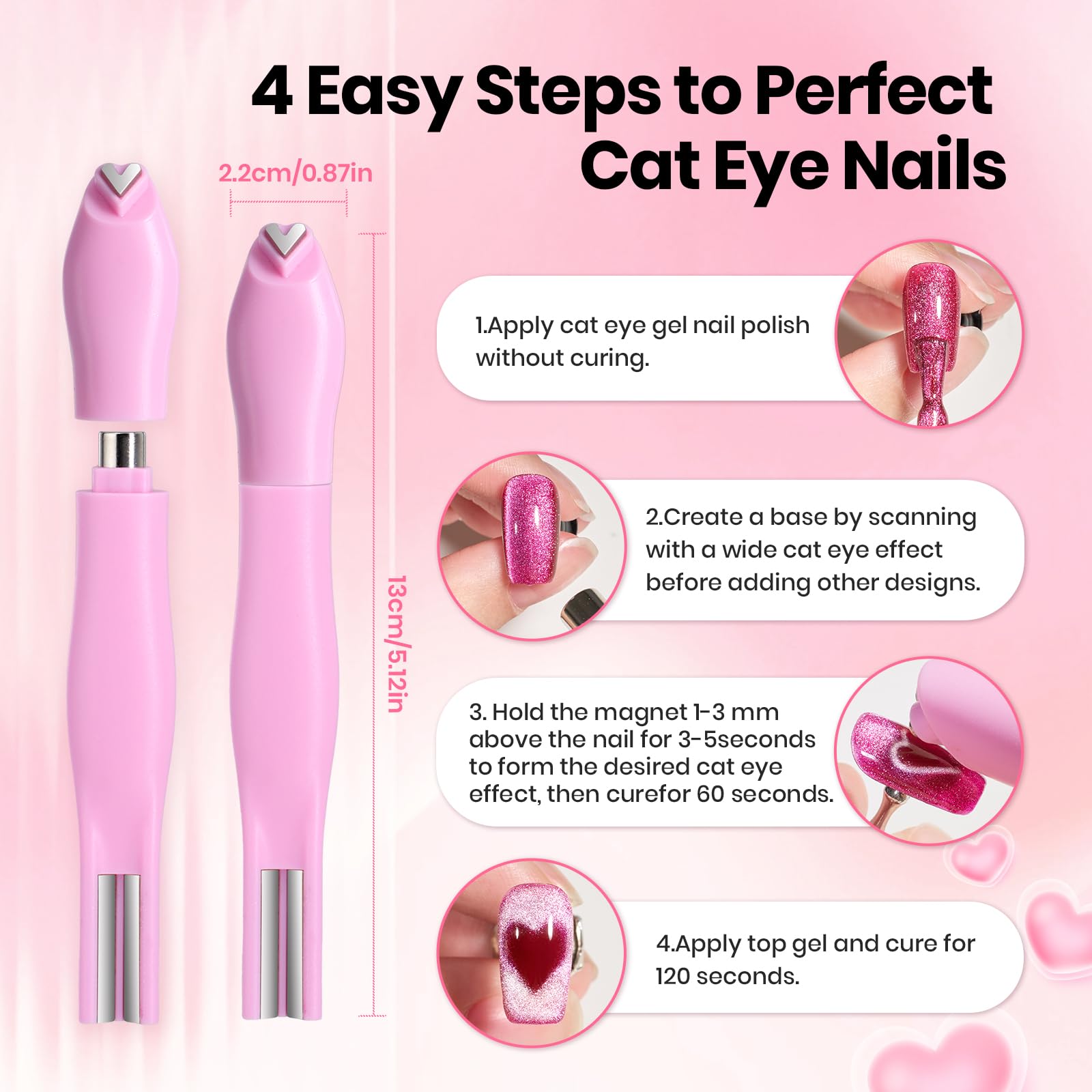 4 Easy Steps to Perfect Cat Eye Nails

2.2cm/0.87in

13cm/5.12in

1.Apply cat eye gel nail polish without curing.

2.Create a base by scanning with a wide cat eye effect before adding other designs.

3. Hold the magnet 1-3 mm above the nail for 3-5seconds to form the desired cat eye effect, then curefor 60 seconds.

4.Apply top gel and cure for 120 seconds.