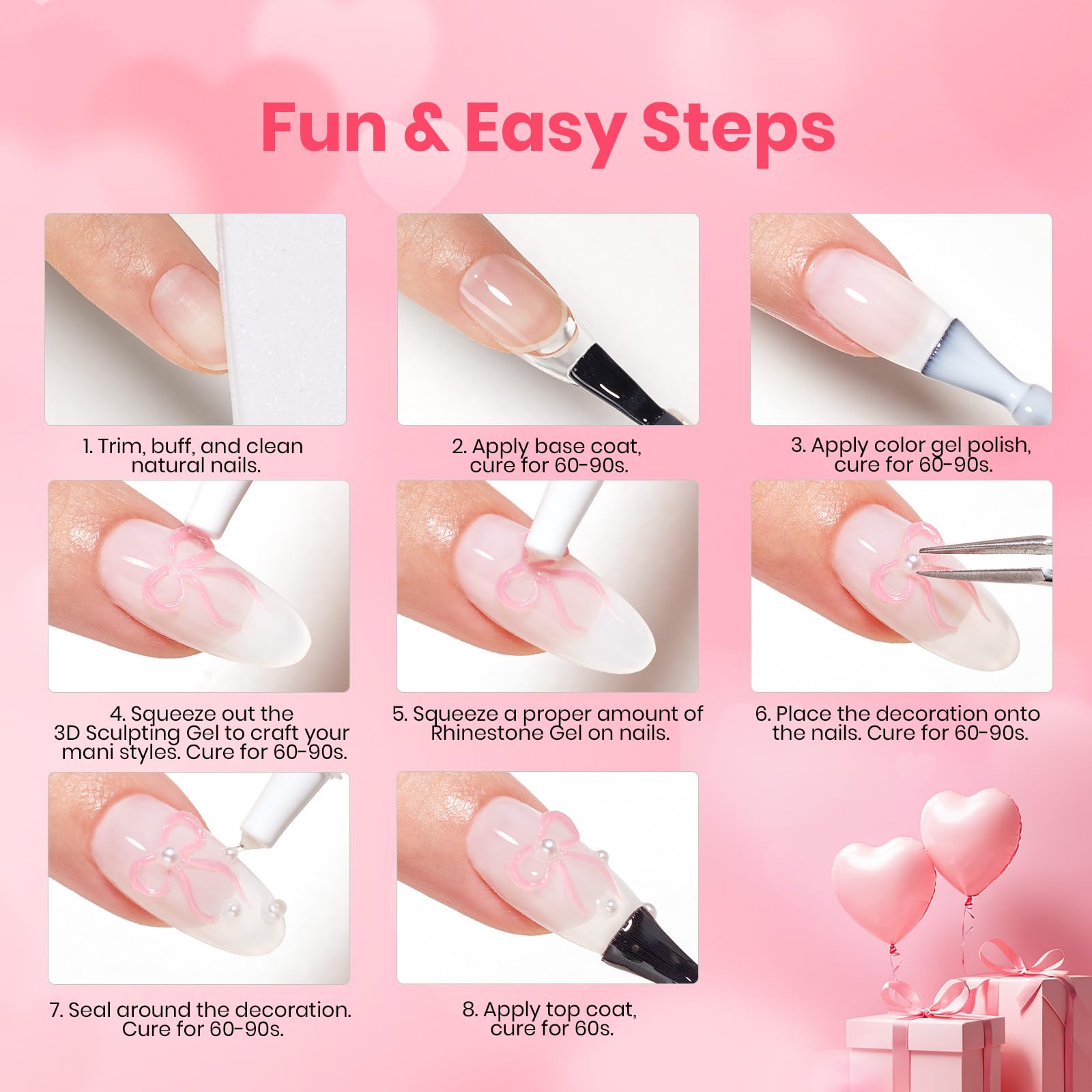 Fun & Easy Steps

1. Trim, buff, and clean natural nails.

2. Apply base coat, cure for 60-90s.

3. Apply color gel polish, cure for 60-90s.

4. Squeeze out the 3D Sculpting Gel to craft your mani styles. Cure for 60-90s.

5. Squeeze a proper amount of Rhinestone Gel on nails.

6. Place the decoration onto the nails. Cure for 60-90s.

7. Seal around the decoration. Cure for 60-90s.

8. Apply top coat, cure for 60s.