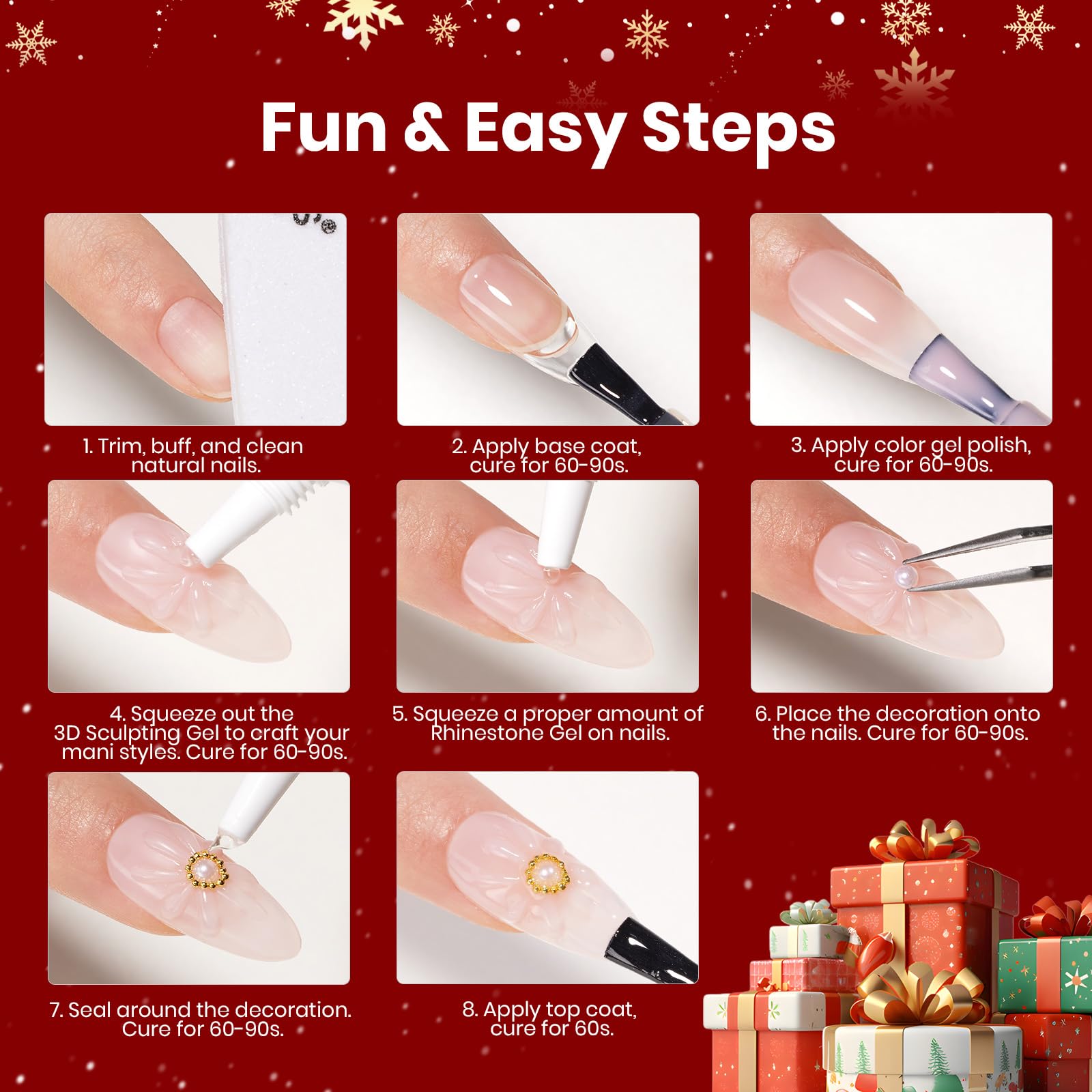 Fun & Easy Steps

1. Trim, buff, and clean natural nails.

2. Apply base coat, cure for 60-90s.

3. Apply color gel polish, cure for 60-90s.

4. Squeeze out the 3D Sculpting Gel to craft your mani styles. Cure for 60-90s.

5. Squeeze a proper amount of Rhinestone Gel on nails.

6. Place the decoration onto the nails. Cure for 60-90s.

7. Seal around the decoration. Cure for 60-90s.

8. Apply top coat, cure for 60s.