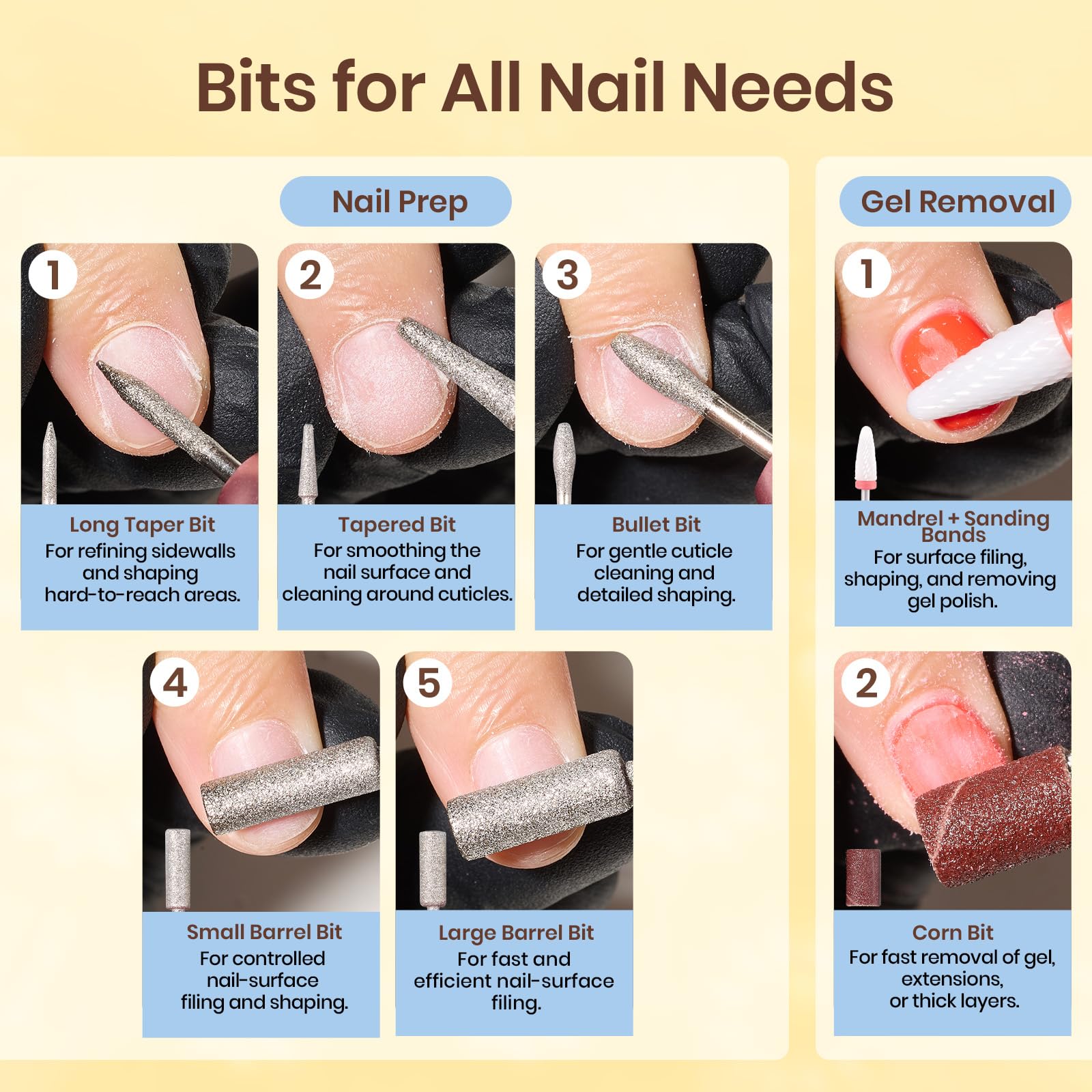 Bits for All Nail Needs

Nail Prep

1
Long Taper Bit
For refining sidewalls and shaping hard-to-reach areas.

2
Tapered Bit
For smoothing the nail surface and cleaning around cuticles.

3
Bullet Bit
For gentle cuticle cleaning and detailed shaping.

4
Small Barrel Bit
For controlled nail-surface filing and shaping.

5
Large Barrel Bit
For fast and efficient nail-surface filing.

Gel Removal

1
Mandrel + Sanding Bands
For surface filing, shaping, and removing gel polish.

2
Corn Bit
For fast removal of gel, extensions, or thick layers.