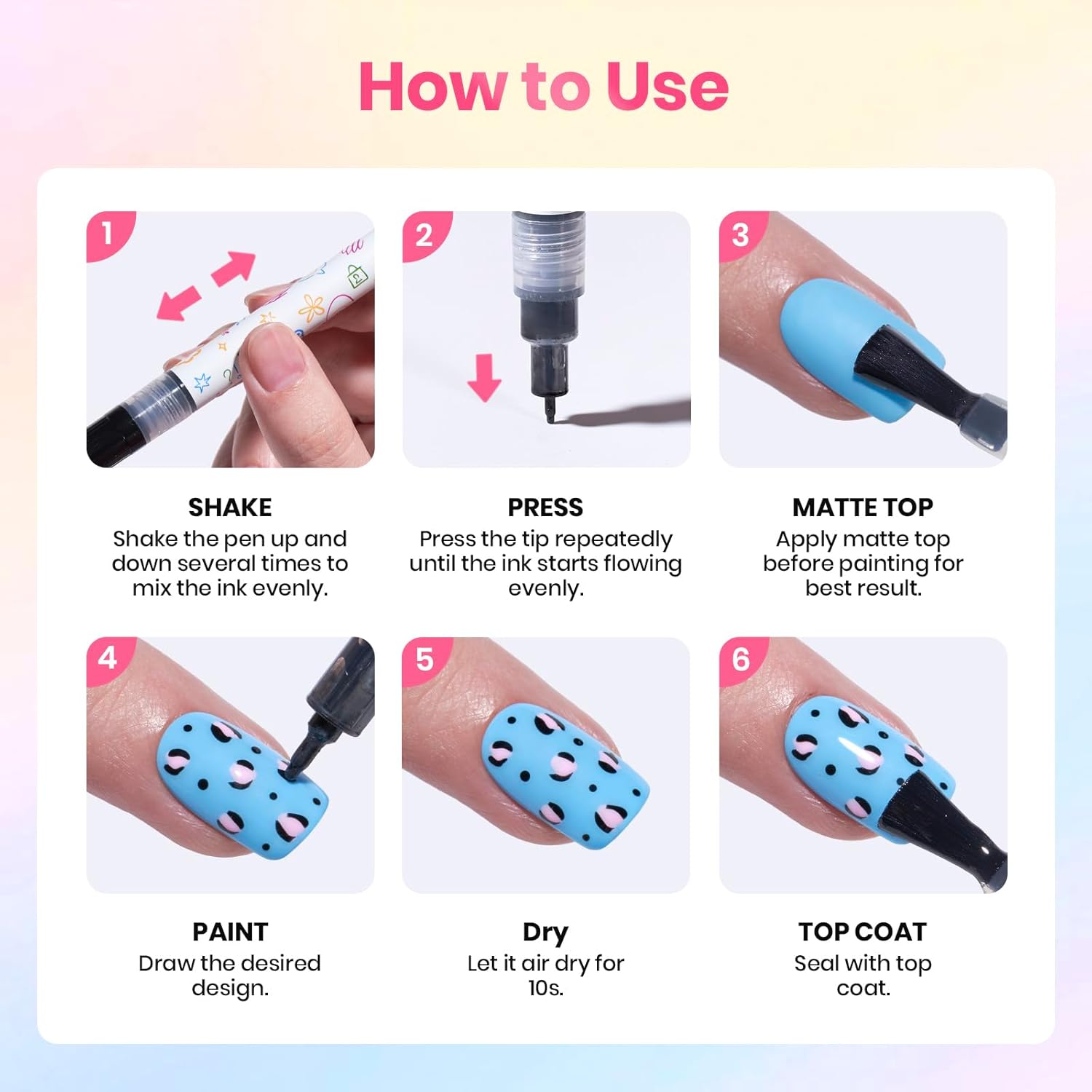 How to Use

1

SHAKE
Shake the pen up and down several times to mix the ink evenly.

2

PRESS
Press the tip repeatedly until the ink starts flowing evenly.

3

MATTE TOP
Apply matte top before painting for best result.

4

PAINT
Draw the desired design.

5

Dry
Let it air dry for 10s.

6

TOP COAT
Seal with top coat.